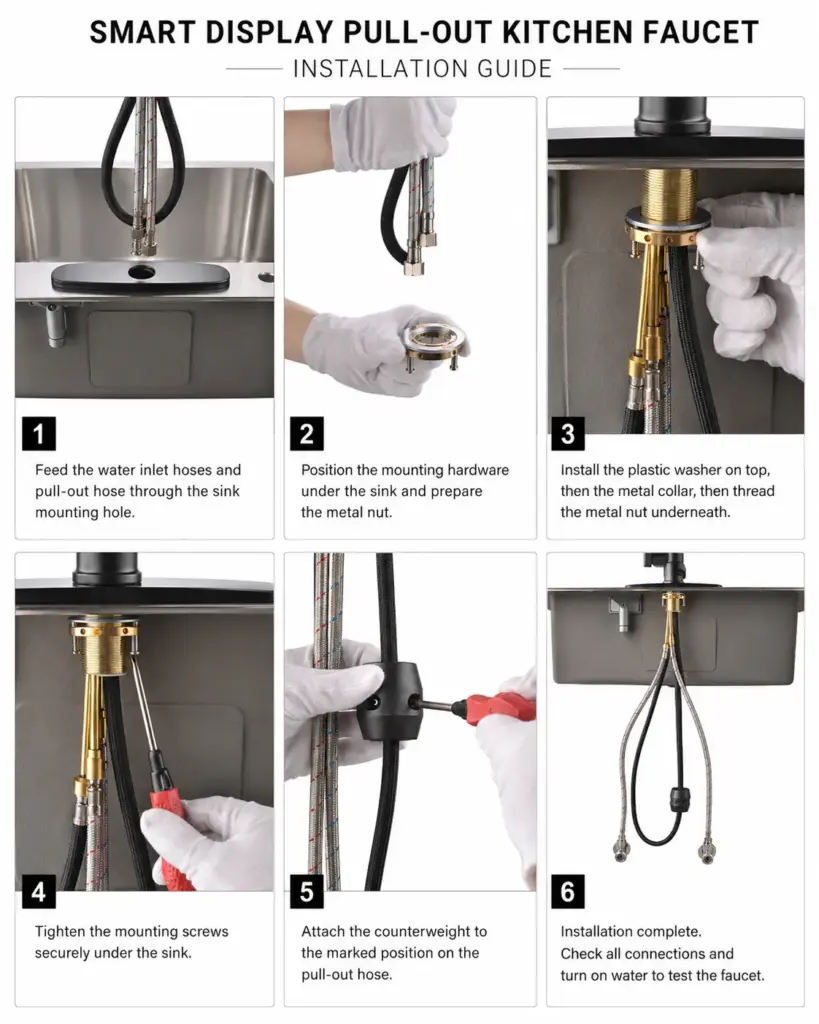 SMART DISPLAY PULL-OUT KITCHEN FAUCET

INSTALLATION GUIDE

1

Feed the water inlet hoses and pull-out hose through the sink mounting hole.

2

Position the mounting hardware under the sink and prepare the metal nut.

3

Install the plastic washer on top, then the metal collar, then thread the metal nut underneath.

4

Tighten the mounting screws securely under the sink.

5

Attach the counterweight to the marked position on the pull-out hose.

6

Installation complete.
Check all connections and turn on water to test the faucet.