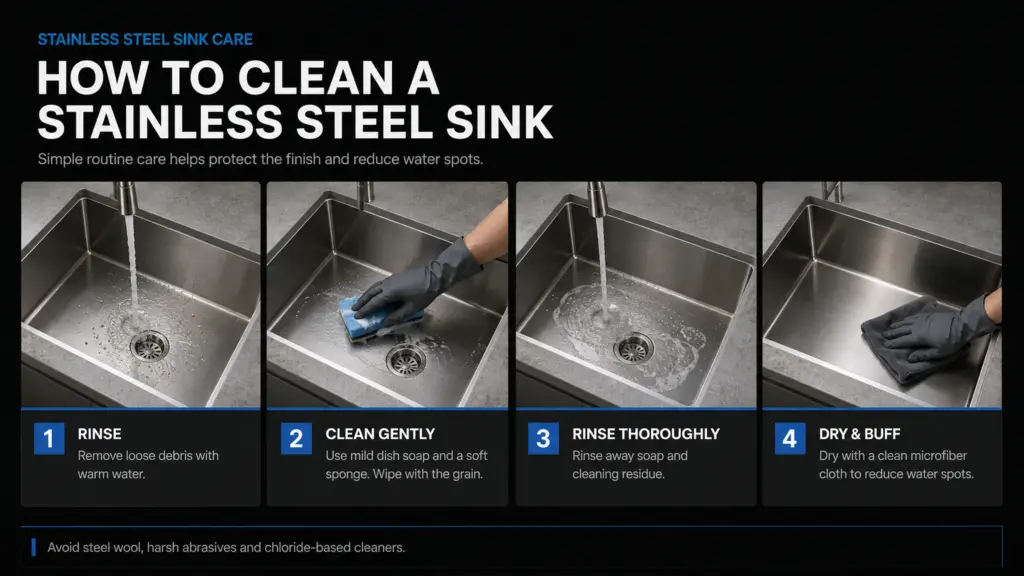 STAINLESS STEEL SINK CARE

HOW TO CLEAN A STAINLESS STEEL SINK

Simple routine care helps protect the finish and reduce water spots.

1 RINSE
Remove loose debris with warm water.

2 CLEAN GENTLY
Use mild dish soap and a soft sponge. Wipe with the grain.

3 RINSE THOROUGHLY
Rinse away soap and cleaning residue.

4 DRY & BUFF
Dry with a clean microfiber cloth to reduce water spots.

Avoid steel wool, harsh abrasives and chloride-based cleaners.