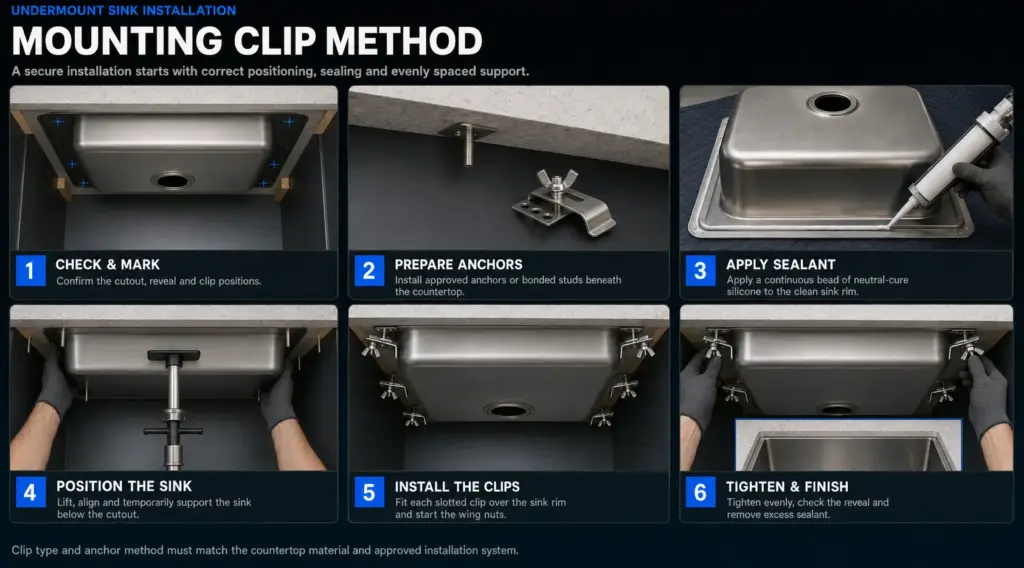 UNDERMOUNT SINK INSTALLATION

MOUNTING CLIP METHOD

A secure installation starts with correct positioning, sealing and evenly spaced support.

1 CHECK & MARK
Confirm the cutout, reveal and clip positions.

2 PREPARE ANCHORS
Install approved anchors or bonded studs beneath the countertop.

3 APPLY SEALANT
Apply a continuous bead of neutral-cure silicone to the clean sink rim.

4 POSITION THE SINK
Lift, align and temporarily support the sink below the cutout.

5 INSTALL THE CLIPS
Fit each slotted clip over the sink rim and start the wing nuts.

6 TIGHTEN & FINISH
Tighten evenly, check the reveal and remove excess sealant.

Clip type and anchor method must match the countertop material and approved installation system.